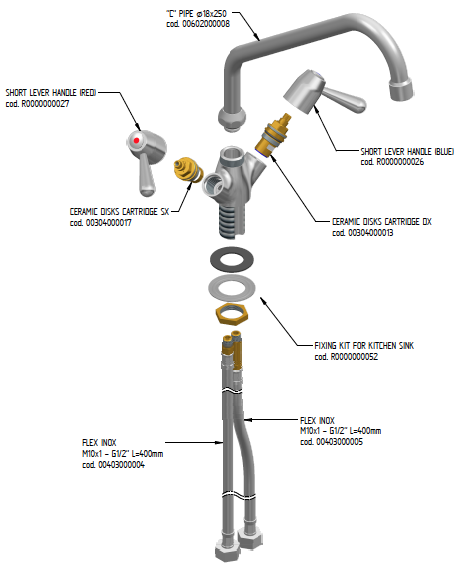 "C" PIPE ø18x250
cod. 00602000008

SHORT LEVER HANDLE (RED)
cod. R0000000027

SHORT LEVER HANDLE (BLUE)
cod. R0000000026

CERAMIC DISKS CARTRIDGE SX
cod. 00304000017

CERAMIC DISKS CARTRIDGE DX
cod. 00304000013

FIXING KIT FOR KITCHEN SINK
cod. R0000000052

FLEX INOX
M10x1 - G1/2" L=400mm
cod. 00403000005

FLEX INOX
M10x1 - G1/2" L=400mm
cod. 00403000004