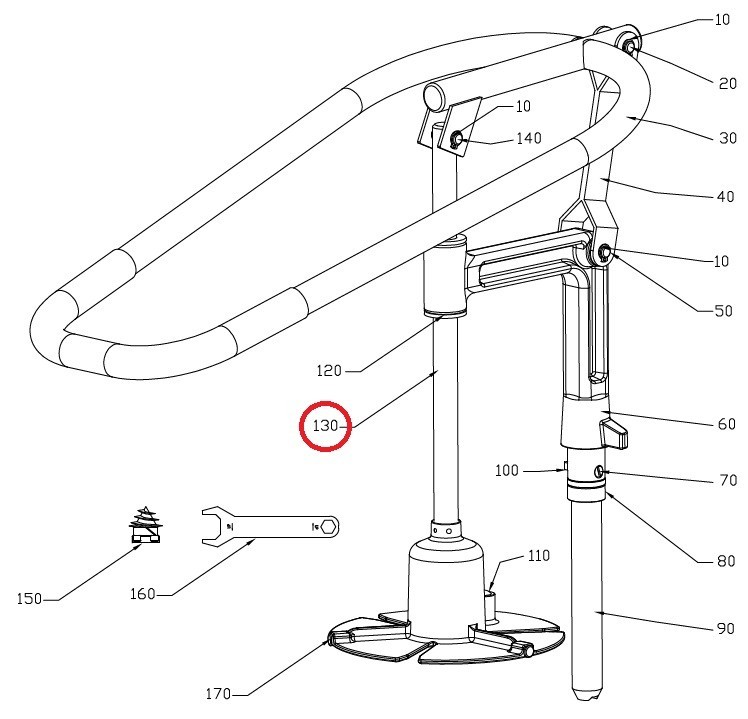 10
20
10
140
30
40
10
50
120
130
60
100
70
80
110
150
160
90
170