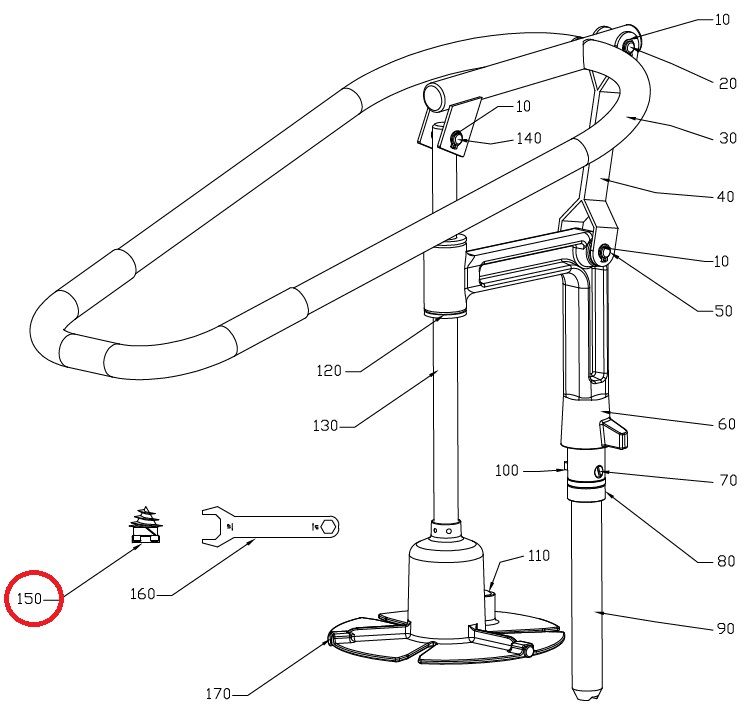 10
20
10
140
30
40
10
50
120
130
60
100
70
80
110
150
160
90
170