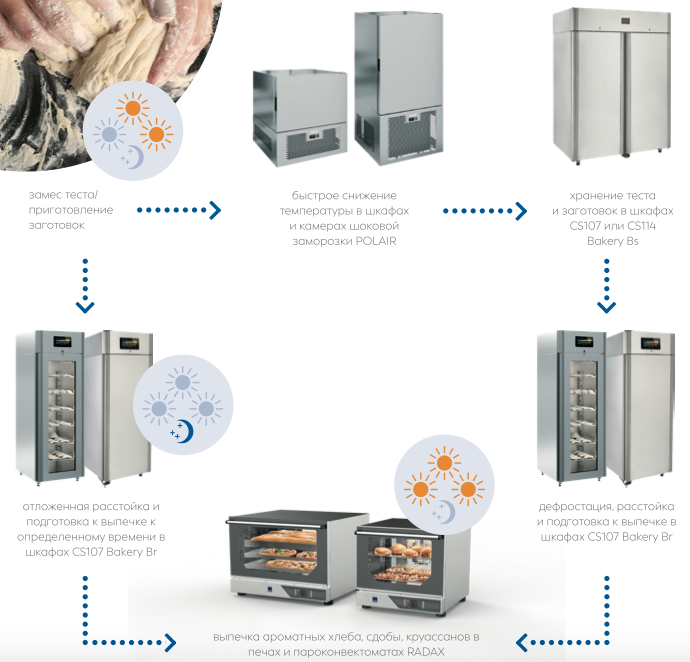 замес теста/ приготовление заготовок

быстрое снижение температуры в шкафах и камерах шоковой заморозки POLAIR

хранение теста и заготовок в шкафах CS107 или CS114 Bakery Bs

отложенная расстойка и подготовка к выпечке к определенному времени в шкафах CS107 Bakery Br

дефростация, расстойка и подготовка к выпечке в шкафах CS107 Bakery Br

выпечка ароматных хлеба, сдобы, круассанов в печах и пароконвектоматах RADAX