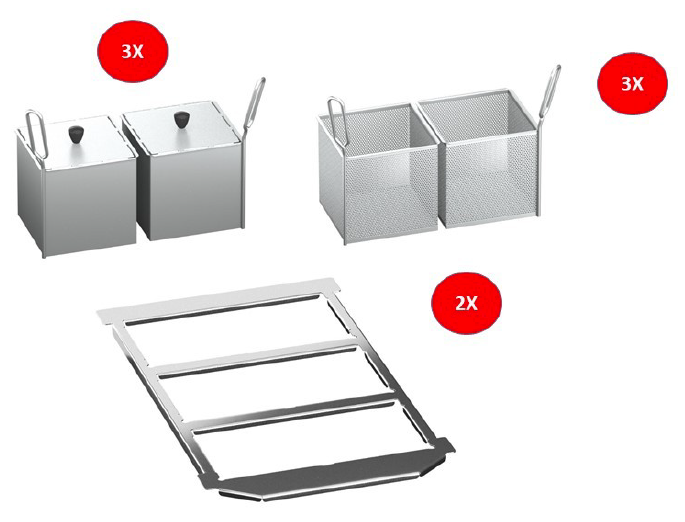 3X

3X

2X