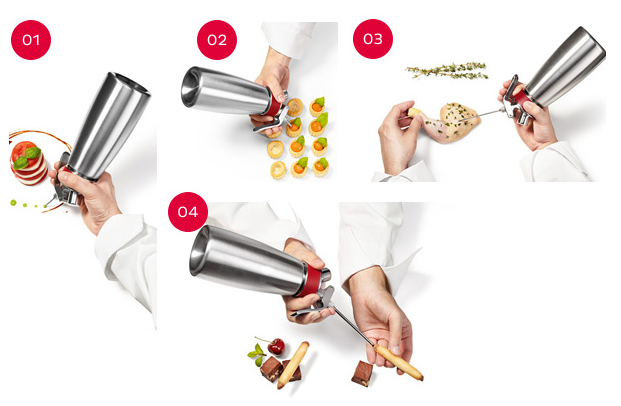 01

02

03

04