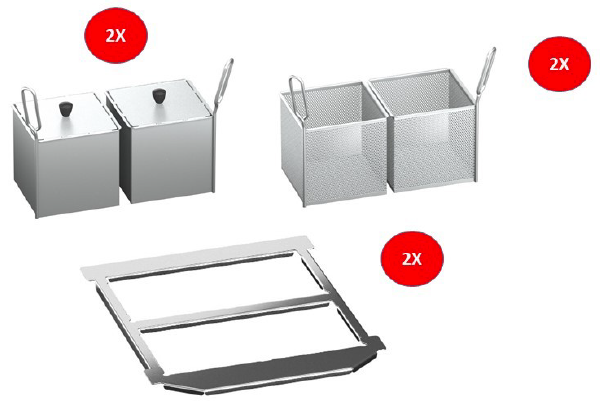 2X

2X

2X