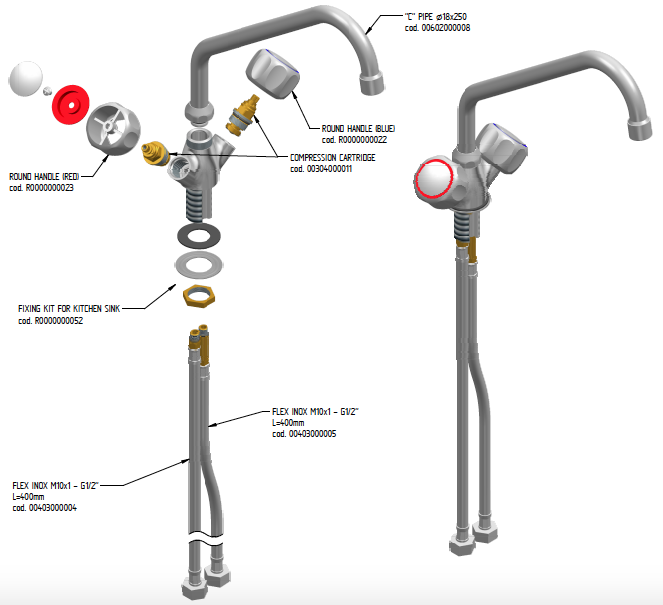 "C" PIPE ø18x250
cod. 00602000008

ROUND HANDLE (BLUE)
cod. R0000000022

COMPRESSION CARTRIDGE
cod. 00304000011

ROUND HANDLE (RED)
cod. R0000000023

FIXING KIT FOR KITCHEN SINK
cod. R0000000052

FLEX INOX M10x1 - G1/2"
L=400mm
cod. 00403000005

FLEX INOX M10x1 - G1/2"
L=400mm
cod. 00403000004