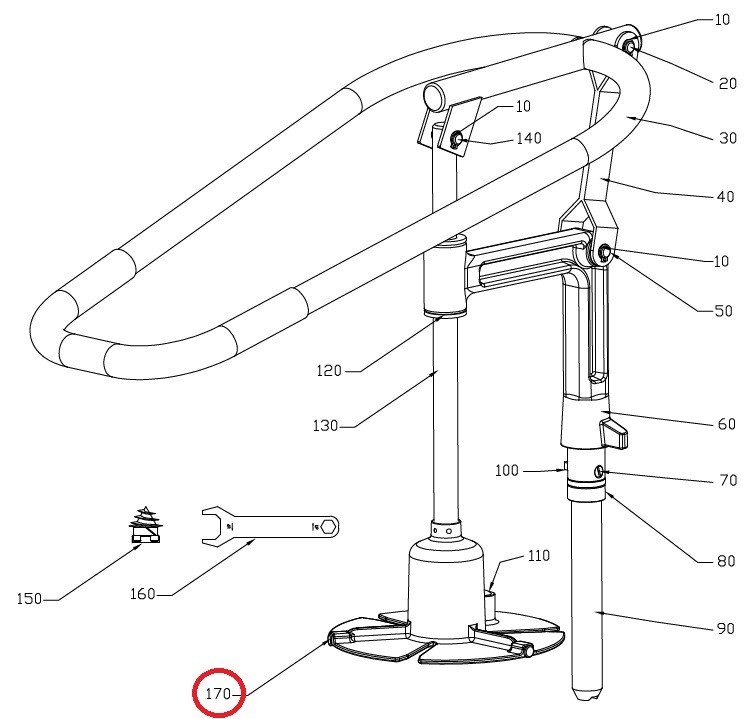 10
20
10
140
30
40
10
50
120
130
60
100
70
80
110
150
160
90
170