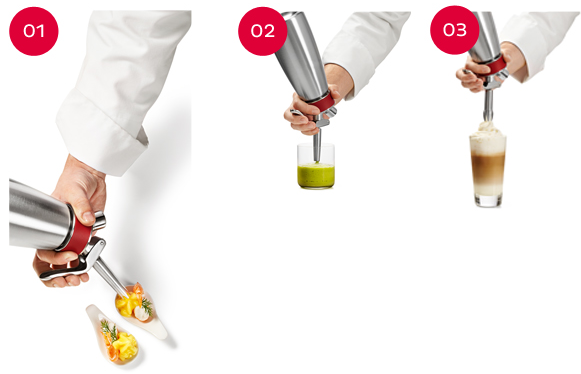 01

02

03