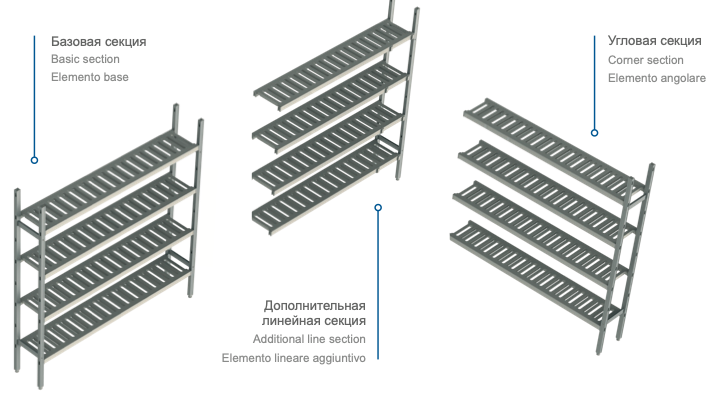 Базовая секция
Basic section
Elemento base

Дополнительная линейная секция
Additional line section
Elemento lineare aggiuntivo

Угловая секция
Corner section
Elemento angolare