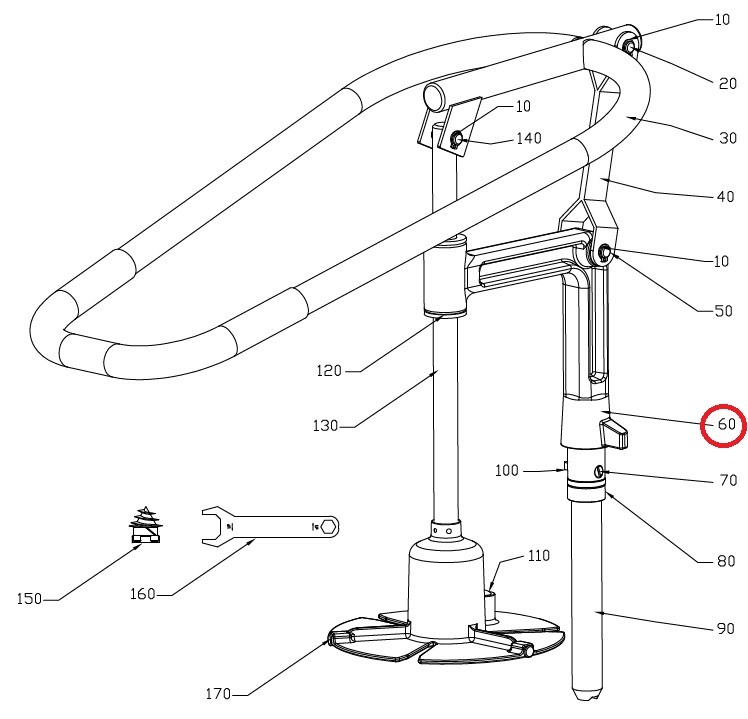 10
20
10
140
30
40
10
50
120
130
60
100
70
80
150
160
110
90
170