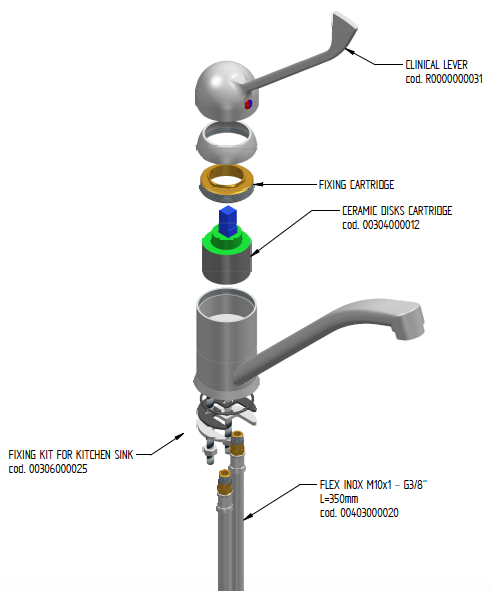 CLINICAL LEVER
cod. R0000000031

FIXING CARTRIDGE

CERAMIC DISKS CARTRIDGE
cod. 00304000012

FIXING KIT FOR KITCHEN SINK
cod. 00306000025

FLEX INOX M10x1 - G3/8"
L=350mm
cod. 00403000020