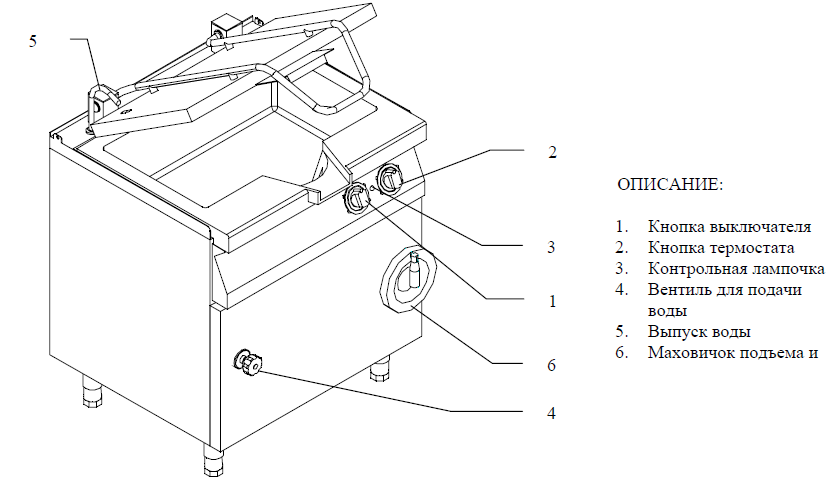 5

2

3

1

6

4

ОПИСАНИЕ:

1. Кнопка выключателя
2. Кнопка термостата
3. Контрольная лампочка
4. Вентиль для подачи воды
5. Выпуск воды
6. Маховичок подъема и